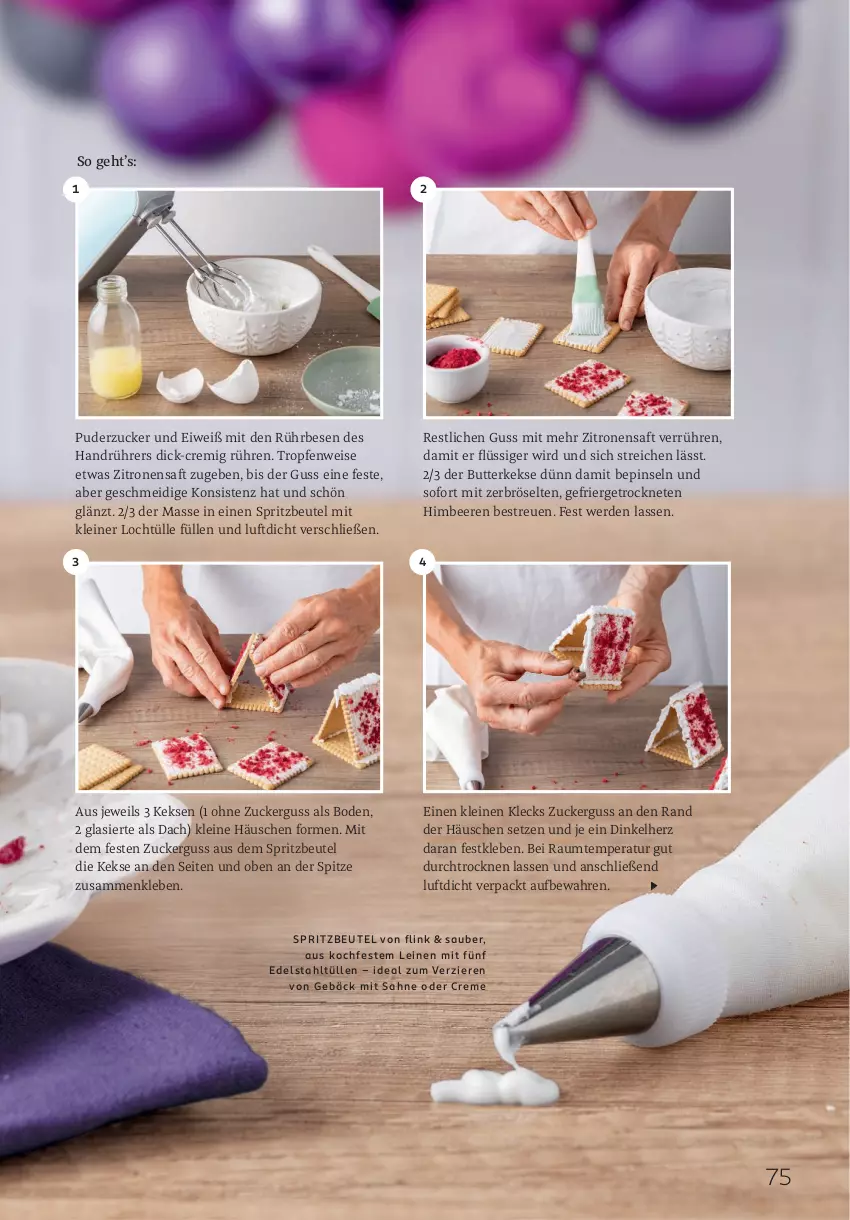 So geht's:

1

Puderzucker und Eiweiß mit den Rührbesen des Handrührers dick-cremig rühren. Tropfenweise etwas Zitronensaft zugeben, bis der Guss eine feste, aber geschmeidige Konsistenz hat und schön glänzt. 2/3 der Masse in einen Spritzbeutel mit kleiner Lochtülle füllen und luftdicht verschließen.

2

Restlichen Guss mit mehr Zitronensaft verrühren, damit er flüssiger wird und sich streichen lässt. 2/3 der Butterkekse dünn damit bepinseln und sofort mit zerbröselten, gefriergetrockneten Himbeeren bestreuen. Fest werden lassen.

3

Aus jeweils 3 Keksen (1 ohne Zuckerguss als Boden, 2 glasierte als Dach) kleine Häuschen formen. Mit dem festen Zuckerguss aus dem Spritzbeutel die Kekse an den Seiten und oben an der Spitze zusammenkleben.

4

Einen kleinen Klecks Zuckerguss an den Rand der Häuschen setzen und je ein Dinkelherz daran festkleben. Bei Raumtemperatur gut durchtrocknen lassen und anschließend luftdicht verpackt aufbewahren.

SPRITZBEUTEL von flink & sauber, aus kochfestem Leinen mit fünf Edelstahltüllen – ideal zum Verzieren von Gebäck mit Sahne oder Creme

75